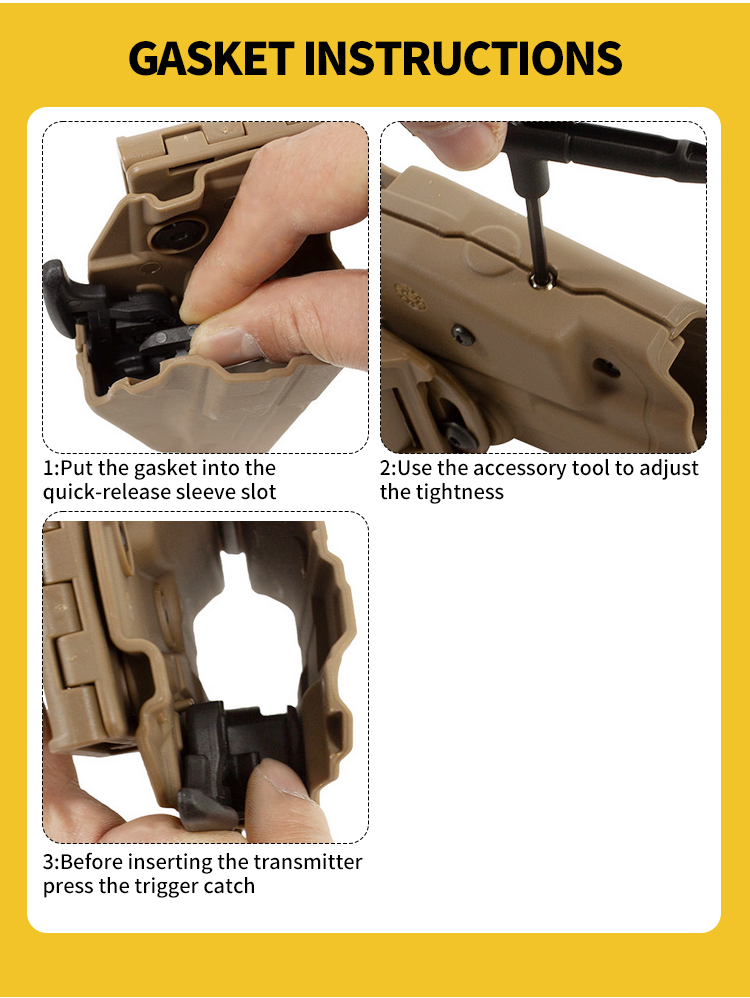 GASKET INSTRUCTIONS

1:Put the gasket into the quick-release sleeve slot

2:Use the accessory tool to adjust the tightness

3:Before inserting the transmitter press the trigger catch