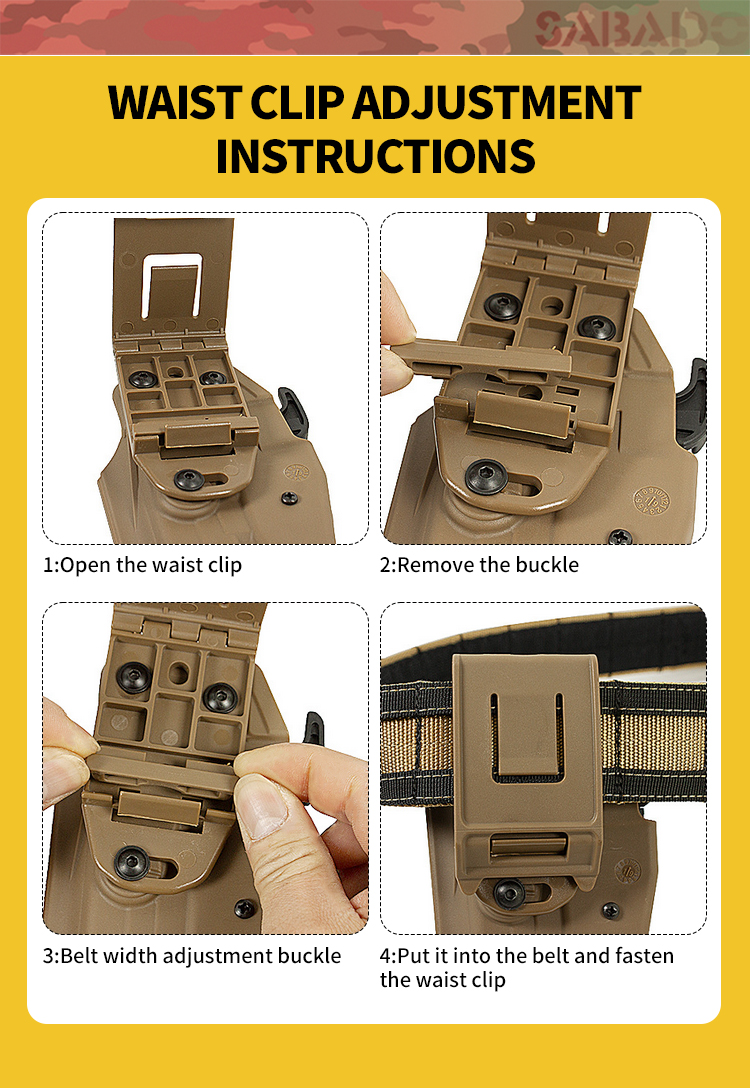 SABADO

WAIST CLIP ADJUSTMENT INSTRUCTIONS

1:Open the waist clip

2:Remove the buckle

3:Belt width adjustment buckle

4:Put it into the belt and fasten the waist clip